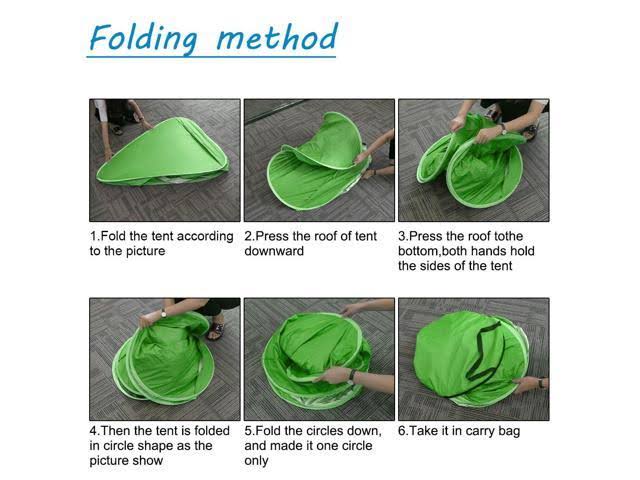 Folding method

1.Fold the tent according to the picture

2.Press the roof of tent downward

3.Press the roof tothe bottom,both hands hold the sides of the tent

4.Then the tent is folded in circle shape as the picture show

5.Fold the circles down, and made it one circle only

6.Take it in carry bag